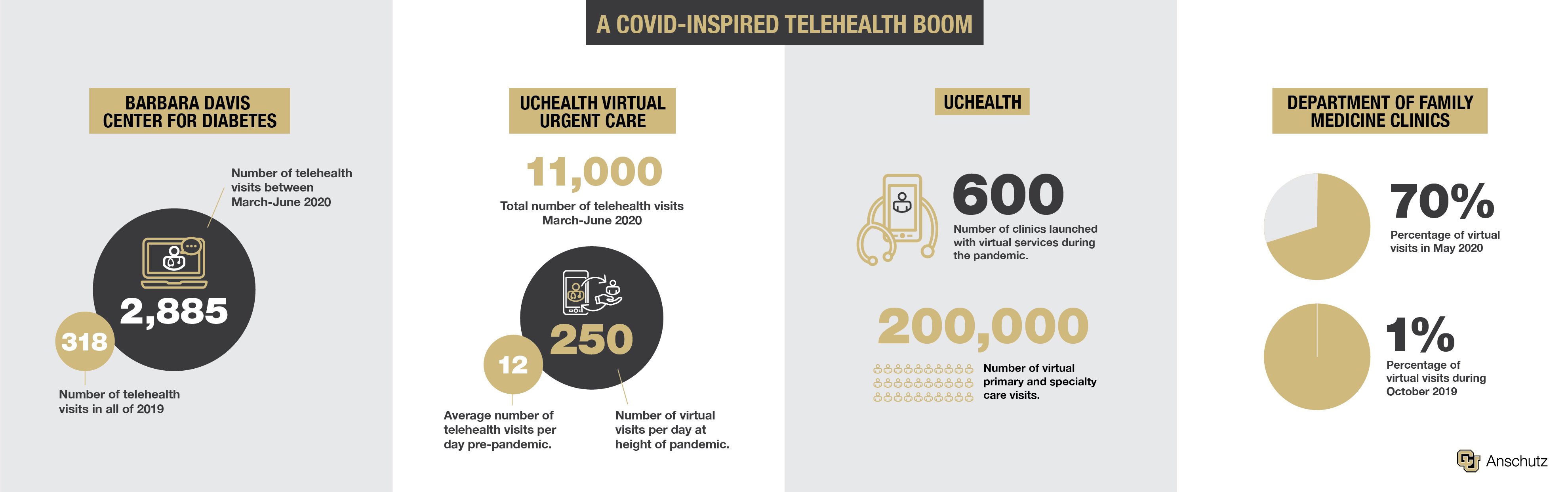 A COVID-INSPIRED TELEHEALTH BOOM

BARBARA DAVIS CENTER FOR DIABETES

Number of telehealth visits between March-June 2020

2,885

318

Number of telehealth visits in all of 2019

UCHEALTH VIRTUAL URGENT CARE

11,000

Total number of telehealth visits March-June 2020

250

12

Average number of telehealth visits per day pre-pandemic.

Number of virtual visits per day at height of pandemic.

UCHEALTH

600

Number of clinics launched with virtual services during the pandemic.

200,000

Number of virtual primary and specialty care visits.

DEPARTMENT OF FAMILY MEDICINE CLINICS

70%

Percentage of virtual visits in May 2020

1%

Percentage of virtual visits during October 2019

Anschutz